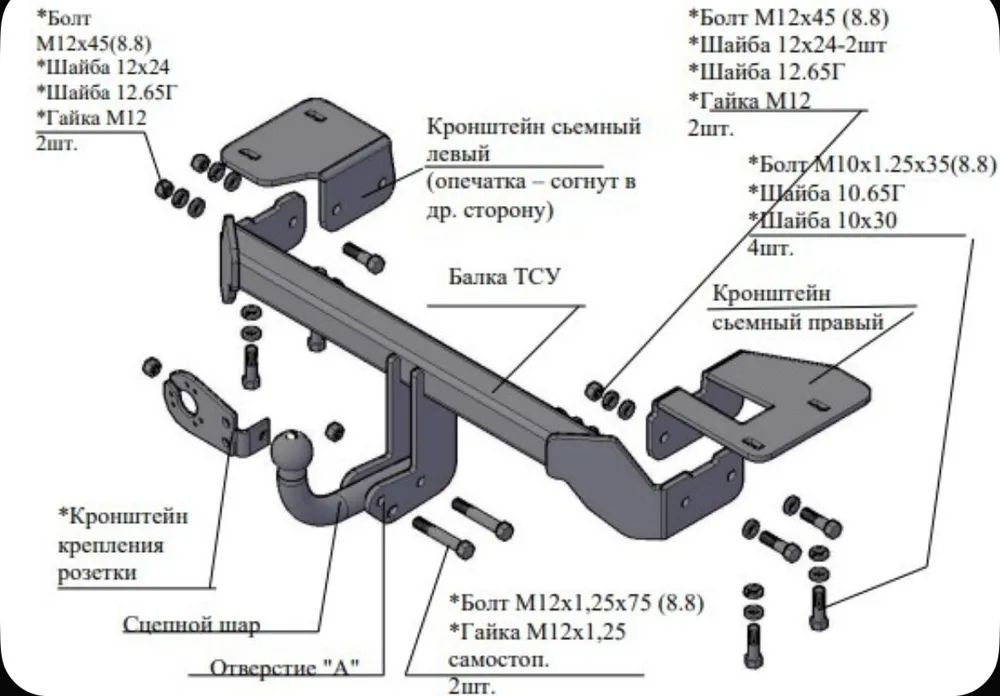 *Болт М12х45(8.8)
*Шайба 12х24
*Шайба 12.65Г
*Гайка М12
2шт.

Кронштейн съемный левый
(опечатка – согнут в др. сторону)

*Болт М12х45 (8.8)
*Шайба 12х24-2шт
*Шайба 12.65Г
*Гайка М12
2шт.

*Болт М10х1.25х35(8.8)
*Шайба 10.65Г
*Шайба 10х30
4шт.

Балка ТСУ

Кронштейн съемный правый

*Кронштейн крепления розетки

Сцепной шар

Отверстие "А"

*Болт М12х1,25х75 (8.8)
*Гайка М12х1,25 самостоп.
2шт.