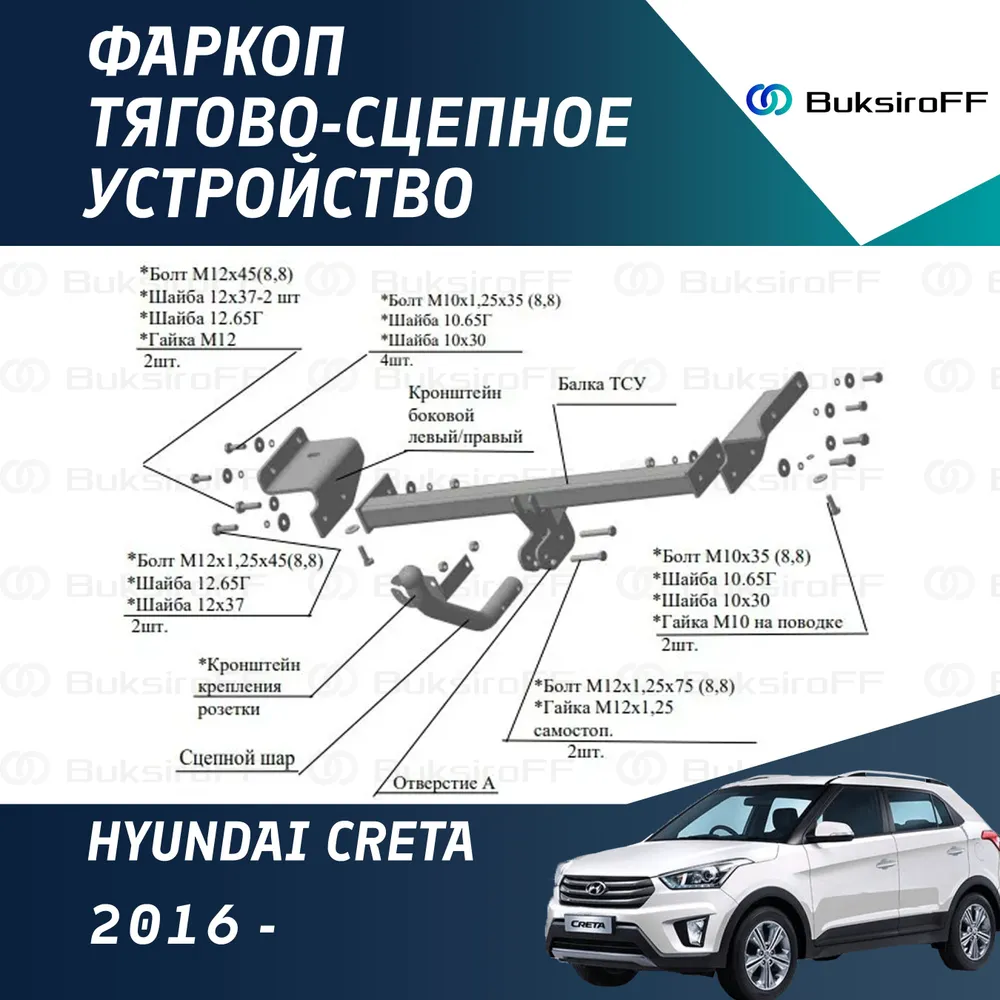 ФАРКОП ТЯГОВО-СЦЕПНОЕ УСТРОЙСТВО

BuksiroFF

*Болт М12х45(8,8)
*Шайба 12х37-2 шт
*Шайба 12.65Г
*Гайка М12
2шт.

*Болт М10х1,25х35 (8,8)
*Шайба 10.65Г
*Шайба 10х30
4шт.

Кронштейн боковой левый/правый

Балка ТСУ

*Болт М12х1,25х45(8,8)
*Шайба 12.65Г
*Шайба 12х37
2шт.

*Болт М10х35 (8,8)
*Шайба 10.65Г
*Шайба 10х30
*Гайка М10 на поводке
2шт.

*Кронштейн крепления розетки

*Болт М12х1,25х75 (8,8)
*Гайка М12х1,25 самостоп.
2шт.

Сцепной шар

Отверстие А

HYUNDAI CRETA

2016 -

CRETA