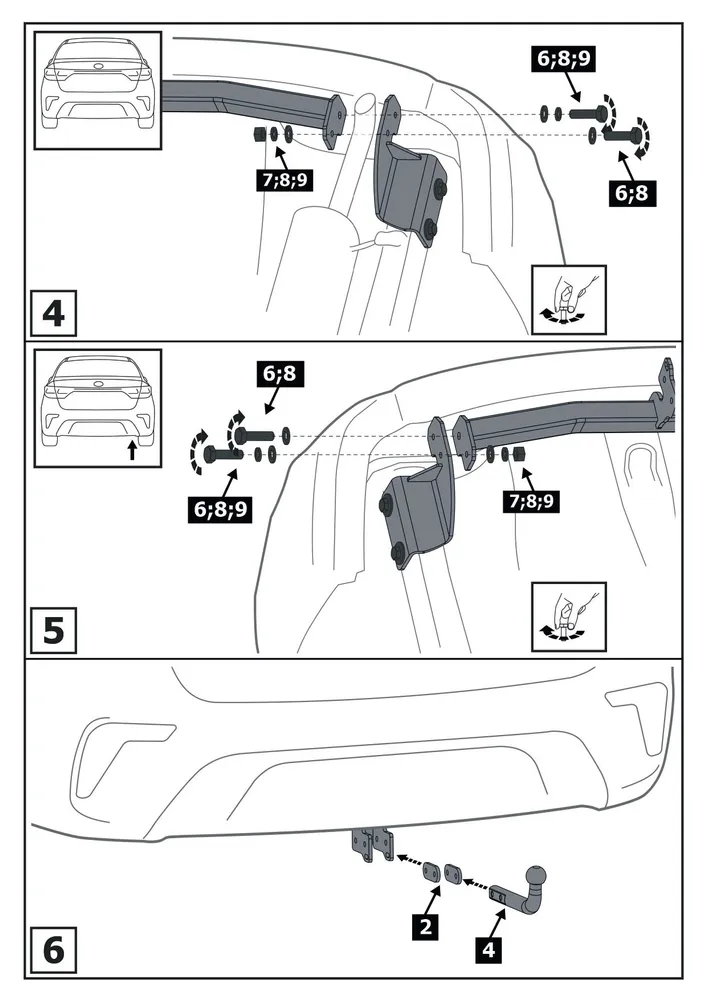 6;8;9

7;8;9

6;8

4

6;8

6;8;9

7;8;9

5

2

4

6