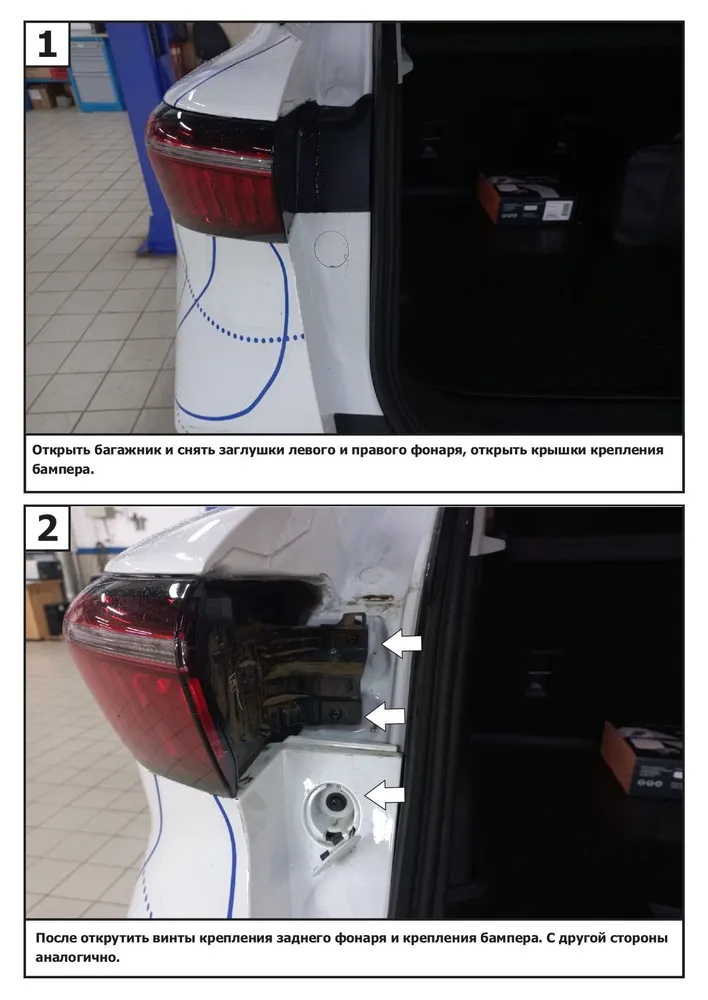 1

Открыть багажник и снять заглушки левого и правого фонаря, открыть крышки крепления бампера.

2

После открутить винты крепления заднего фонаря и крепления бампера. С другой стороны аналогично.