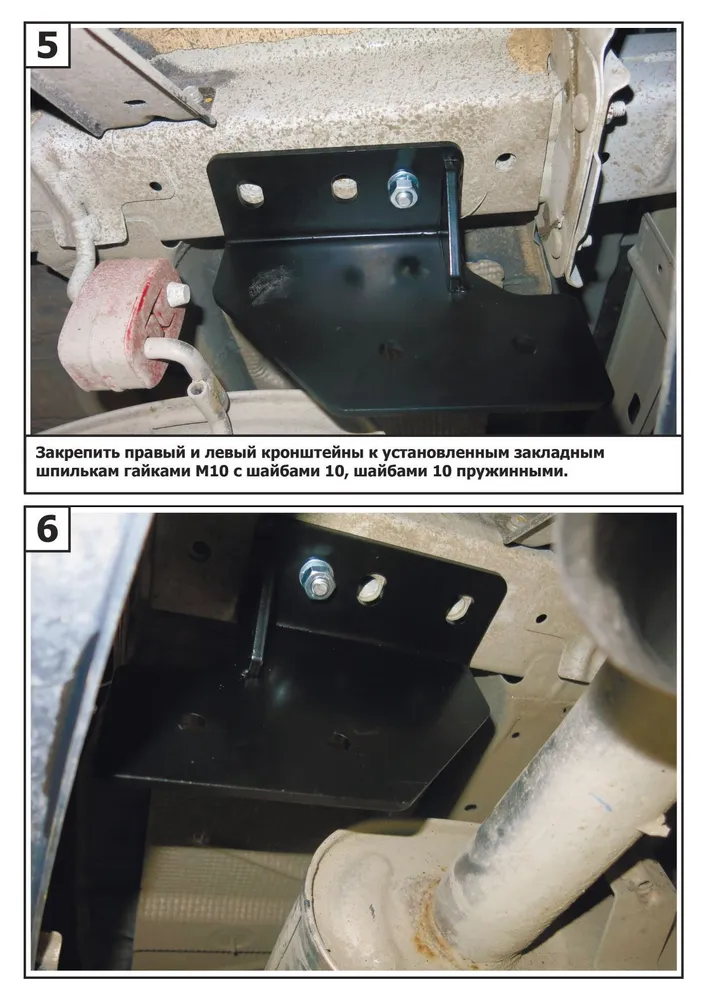 5

Закрепить правый и левый кронштейны к установленным закладным шпилькам гайками М10 с шайбами 10, шайбами 10 пружинными.

6