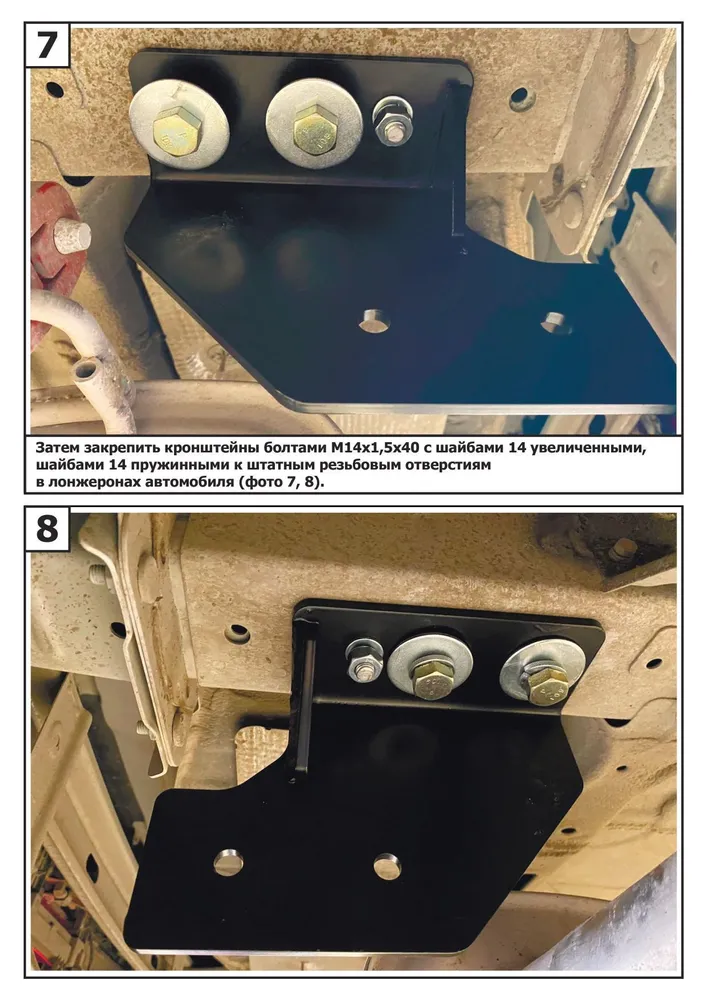 7

Затем закрепить кронштейны болтами М14х1,5х40 с шайбами 14 увеличенными, шайбами 14 пружинными к штатным резьбовым отверстиям в лонжеронах автомобиля (фото 7, 8).

8