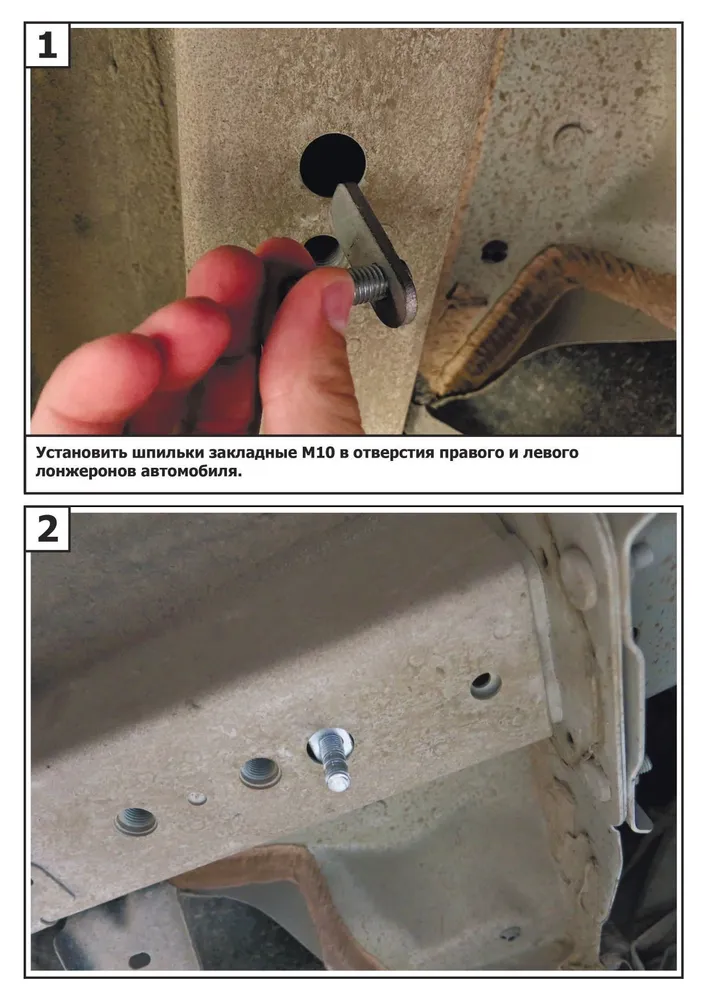 1

Установить шпильки закладные М10 в отверстия правого и левого лонжеронов автомобиля.

2