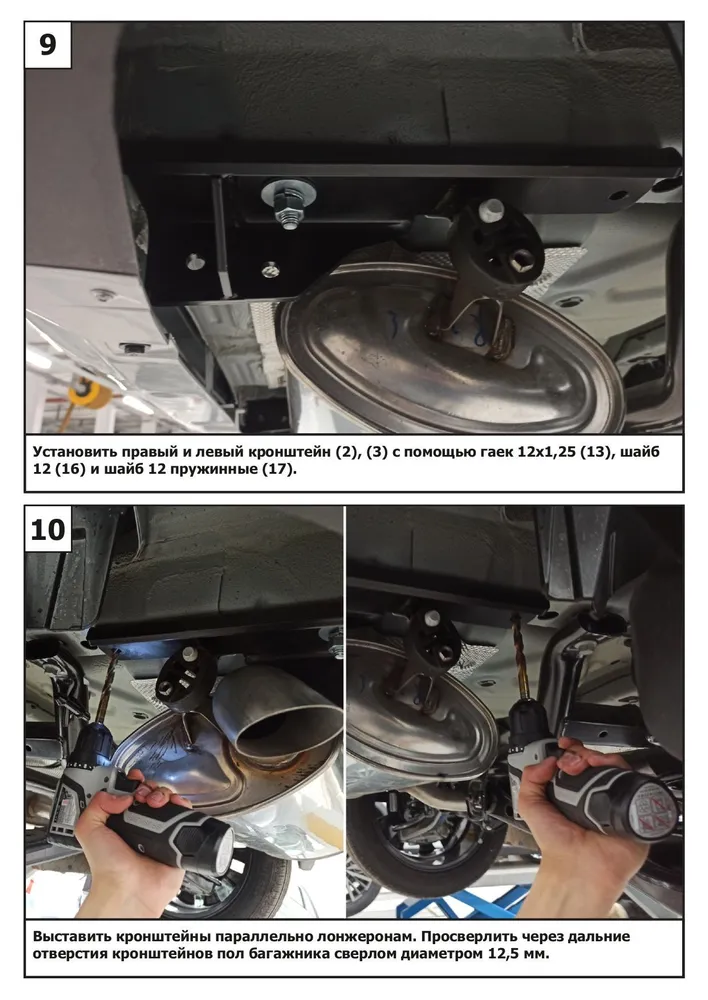 9

Установить правый и левый кронштейн (2), (3) с помощью гаек 12х1,25 (13), шайб 12 (16) и шайб 12 пружинные (17).

10

Выставить кронштейны параллельно лонжеронам. Просверлить через дальние отверстия кронштейнов пол багажника сверлом диаметром 12,5 мм.