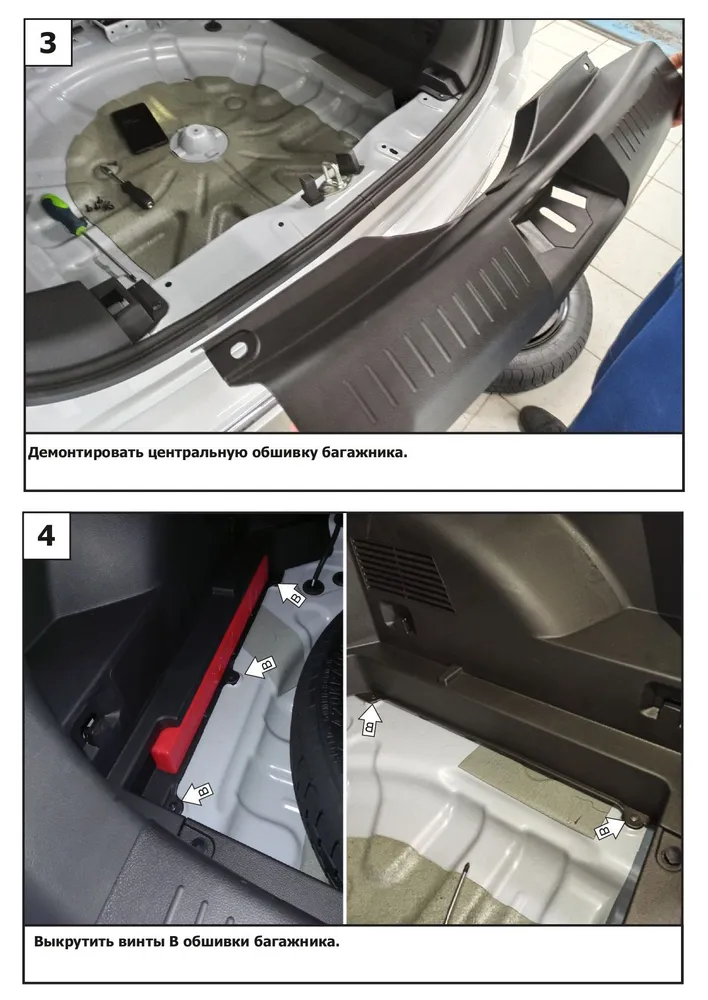 3

Демонтировать центральную обшивку багажника.

4

B

B

B

B

B

Выкрутить винты B обшивки багажника.