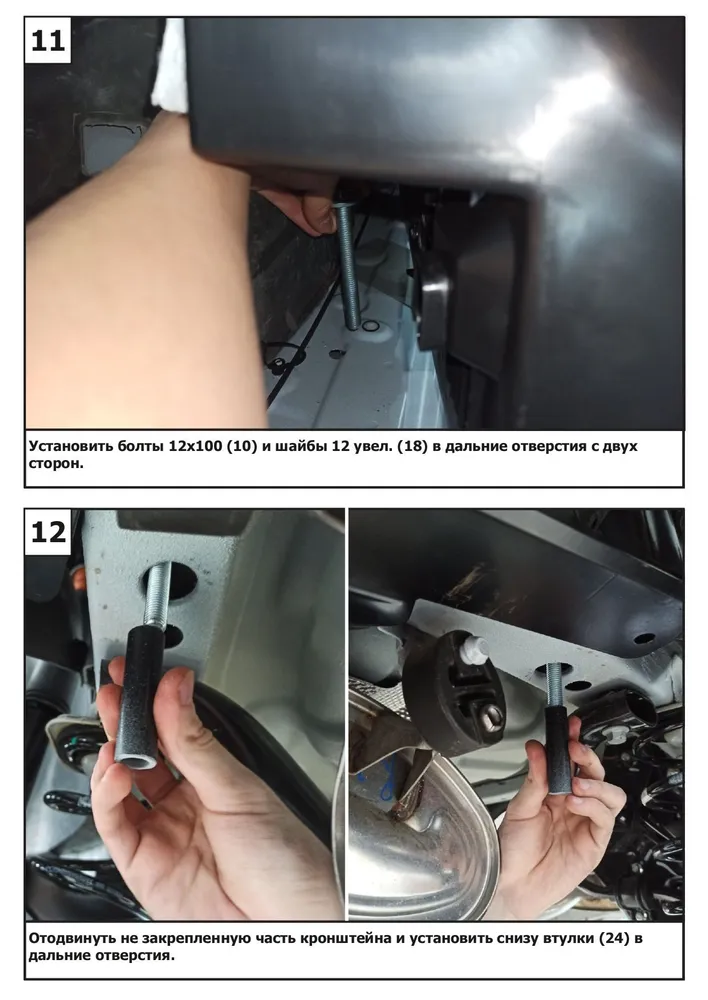 11

Установить болты 12х100 (10) и шайбы 12 увел. (18) в дальние отверстия с двух сторон.

12

Отодвинуть не закрепленную часть кронштейна и установить снизу втулки (24) в дальние отверстия.