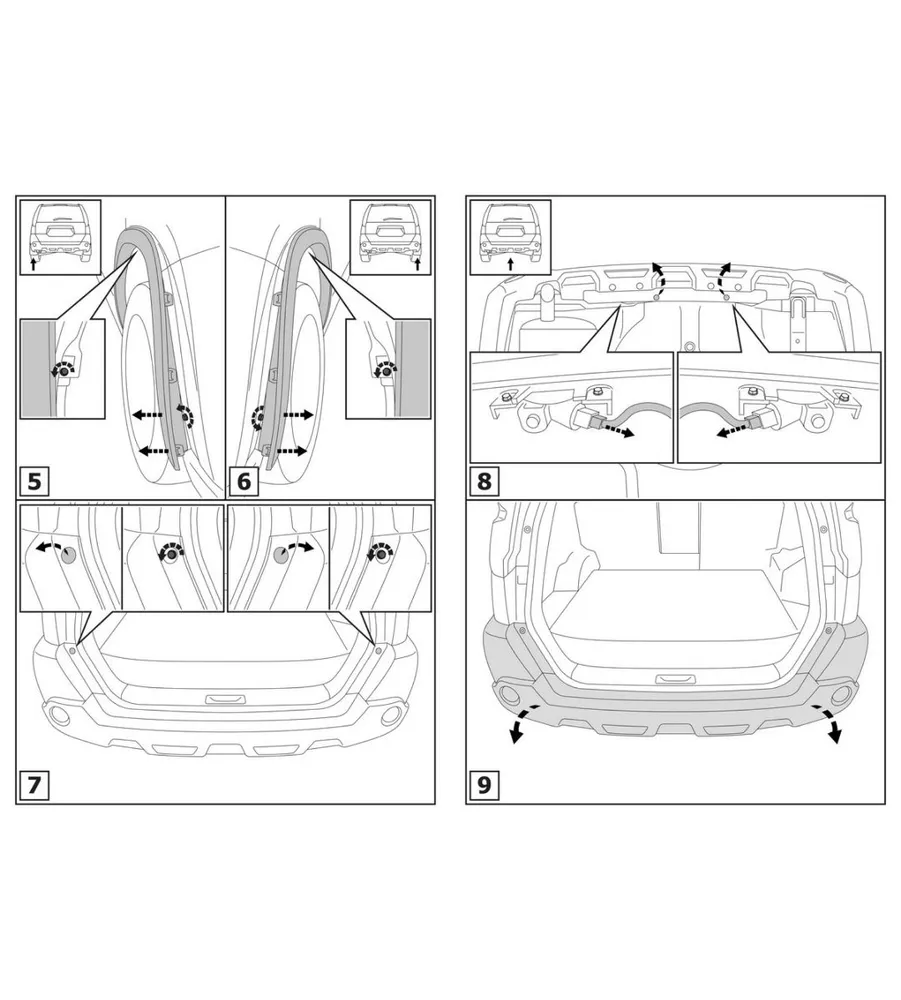 5

6

7

8

9