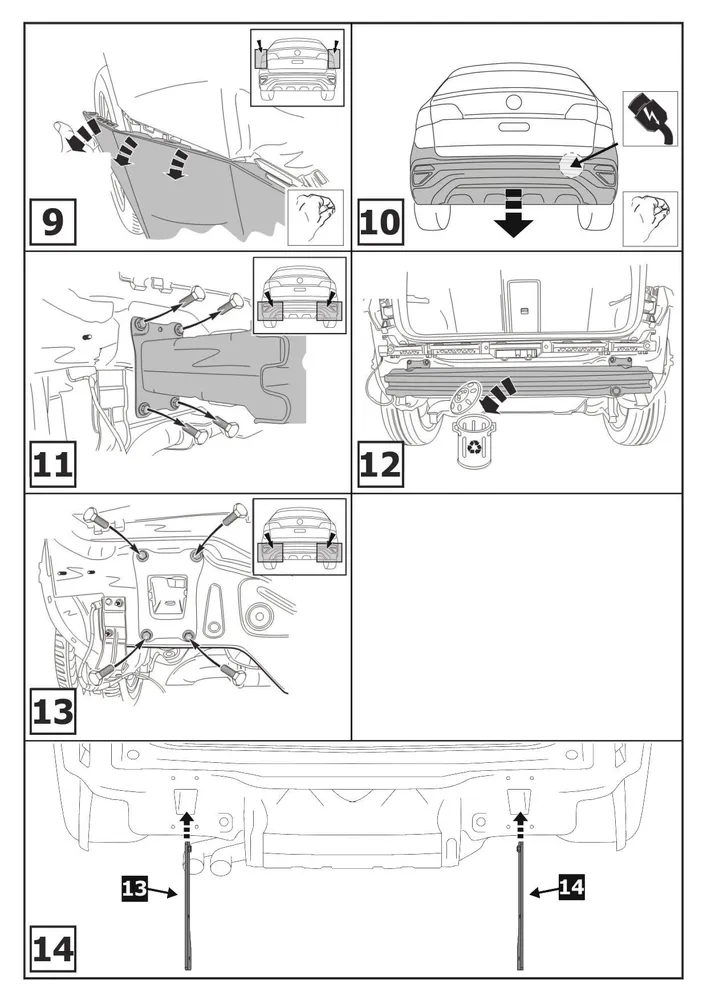 9

10

11

12

13

13

14

14