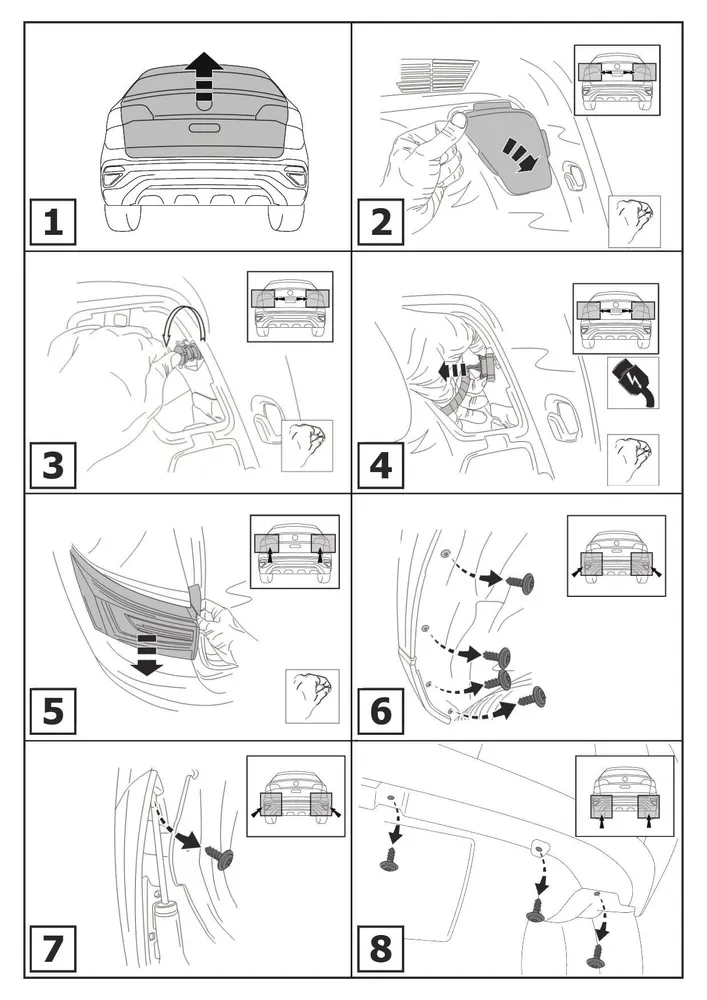 1

2

3

4

5

6

7

8