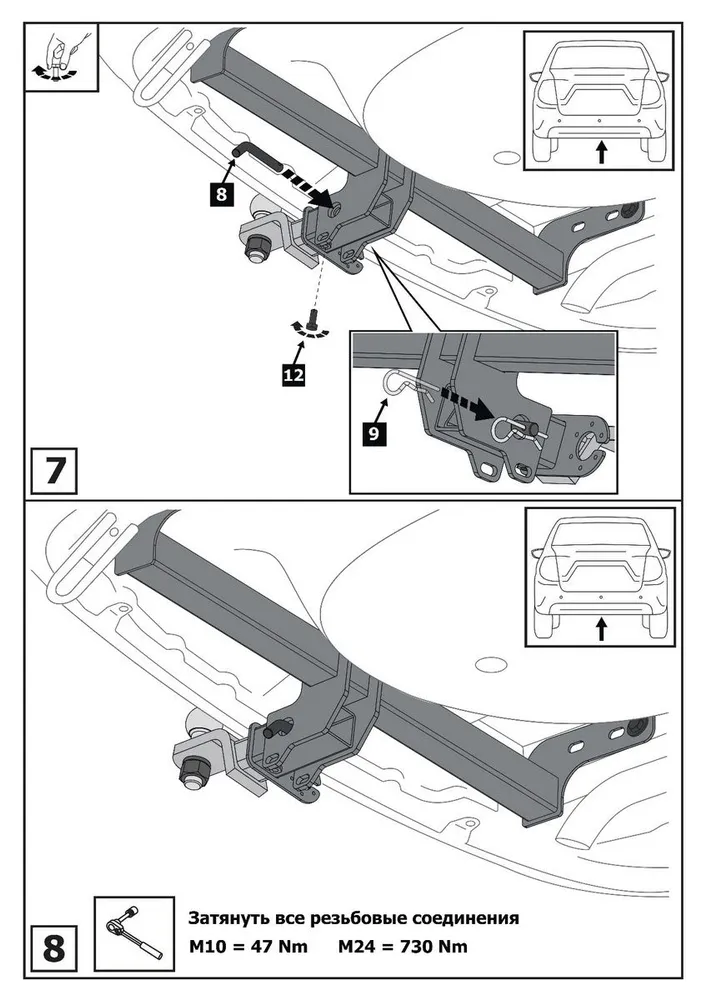 8

12

9

7

8

Затянуть все резьбовые соединения
M10 = 47 Nm    M24 = 730 Nm