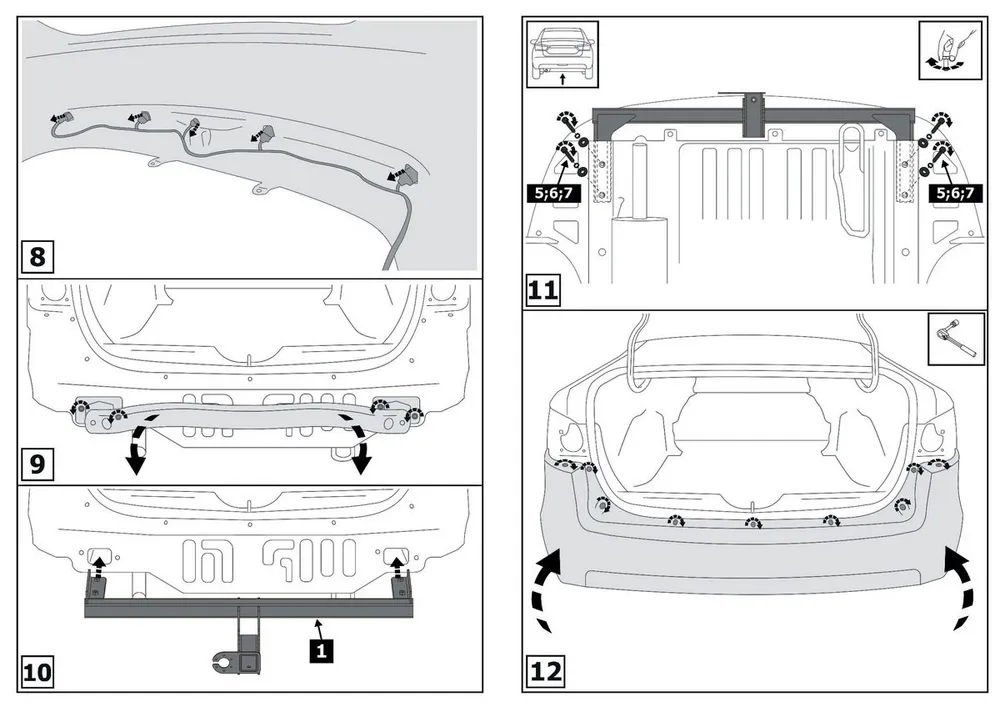 8

9

1

10

5;6;7

5;6;7

11

12