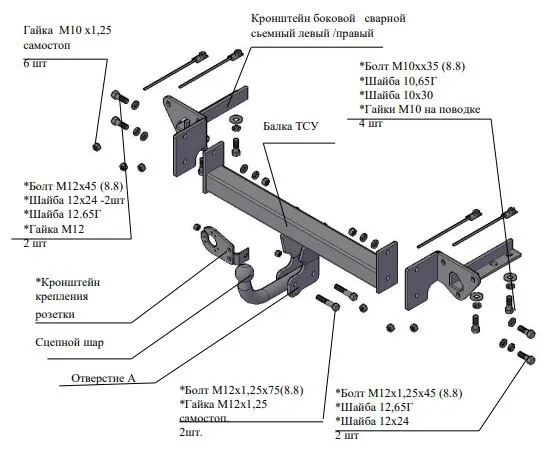 Гайка М10 х1,25
самостоп
6 шт

Кронштейн боковой сварной
сьемный левый /правый

*Болт М10хх35 (8.8)
*Шайба 10,65Г
*Шайба 10х30
*Гайки М10 на поводке
4 шт

Балка ТСУ

*Болт М12х45 (8.8)
*Шайба 12х24 -2шт
*Шайба 12.65Г
*Гайка М12
2 шт

*Кронштейн
крепления
розетки

Сцепной шар

Отверстие А

*Болт М12х1,25х75(8.8)
*Гайка М12х1,25
самостоп.
2шт.

*Болт М12х1,25х45 (8.8)
*Шайба 12,65Г
*Шайба 12х24
2 шт