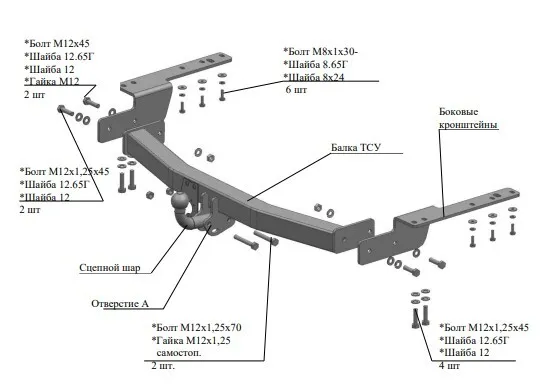 *Болт М12х45
*Шайба 12.65Г
*Шайба 12
*Гайка М12
2 шт

*Болт М8х1х30-
*Шайба 8.65Г
*Шайба 8х24
6 шт

Боковые кронштейны

Балка ТСУ

*Болт М12х1,25х45
*Шайба 12.65Г
*Шайба 12
2 шт

Сцепной шар

Отверстие А

*Болт М12х1,25х70
*Гайка М12х1,25 самостоп.
2 шт.

*Болт М12х1,25х45
*Шайба 12.65Г
*Шайба 12
4 шт