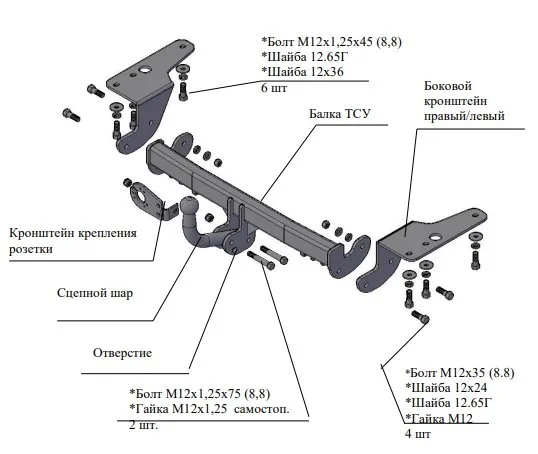 *Болт М12х1,25х45 (8,8)
*Шайба 12.65Г
*Шайба 12х36
6 шт

Боковой кронштейн правый/левый

Балка ТСУ

Кронштейн крепления розетки

Сцепной шар

Отверстие

*Болт М12х1,25х75 (8,8)
*Гайка М12х1,25 самостоп.
2 шт.

*Болт М12х35 (8.8)
*Шайба 12х24
*Шайба 12.65Г
*Гайка М12
4 шт