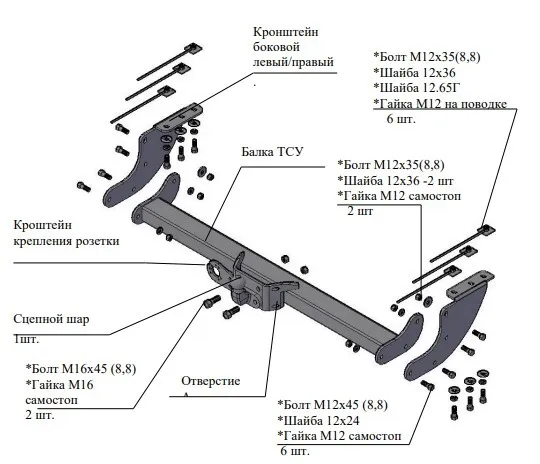 Кронштейн боковой левый/правый

*Болт М12х35(8,8)
*Шайба 12х36
*Шайба 12.65Г
*Гайка М12 на поводке
6 шт.

Балка ТСУ

*Болт М12х35(8,8)
*Шайба 12х36 -2 шт
*Гайка М12 самостоп
2 шт

Кроштейн крепления розетки

Сцепной шар
1шт.

*Болт М16х45 (8,8)
*Гайка М16 самостоп
2 шт.

Отверстие

*Болт М12х45 (8,8)
*Шайба 12х24
*Гайка М12 самостоп
6 шт.