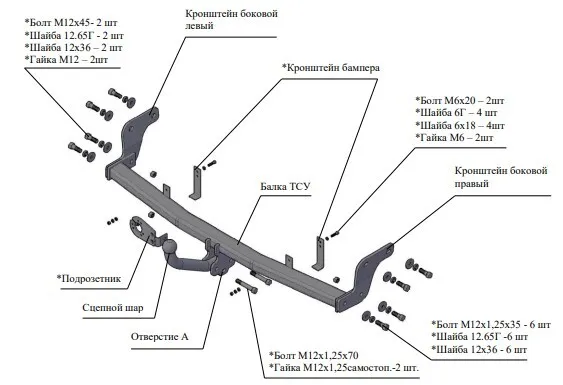 *Болт М12х45- 2 шт
*Шайба 12.65Г - 2 шт
*Шайба 12х36 – 2 шт
*Гайка М12 – 2шт

Кронштейн боковой левый

*Кронштейн бампера

*Болт М6х20 – 2шт
*Шайба 6Г – 4 шт
*Шайба 6х18 – 4шт
*Гайка М6 – 2шт

Кронштейн боковой правый

Балка ТСУ

*Подрозетник

Сцепной шар

Отверстие А

*Болт М12х1,25х70
*Гайка М12х1,25самостоп.-2 шт.

*Болт М12х1,25х35 - 6 шт
*Шайба 12.65Г -6 шт
*Шайба 12х36 - 6 шт