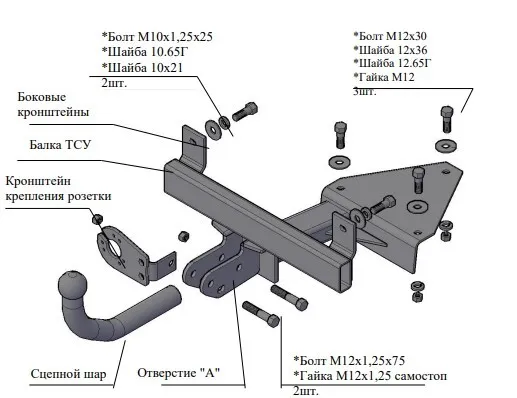 *Болт М10х1,25х25
*Шайба 10.65Г
*Шайба 10х21
2шт.

*Болт М12х30
*Шайба 12х36
*Шайба 12.65Г
*Гайка М12
3шт.

Боковые кронштейны

Балка ТСУ

Кронштейн крепления розетки

Сцепной шар

Отверстие "А"

*Болт М12х1,25х75
*Гайка М12х1,25 самостоп
2шт.