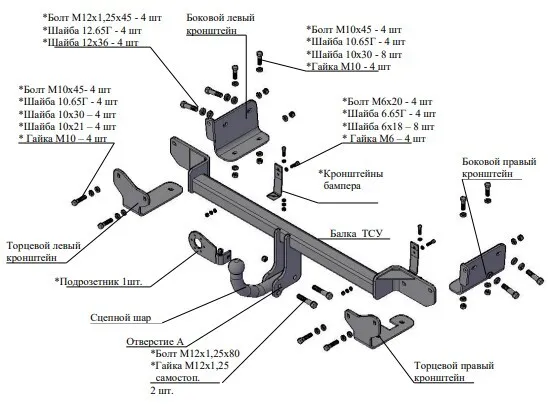 *Болт М12х1,25х45 - 4 шт
*Шайба 12.65Г - 4 шт
*Шайба 12х36 - 4 шт

Боковой левый кронштейн

*Болт М10х45 - 4 шт
*Шайба 10.65Г - 4 шт
*Шайба 10х30 - 8 шт
*Гайка М10 - 4 шт

*Болт М10х45- 4 шт
*Шайба 10.65Г - 4 шт
*Шайба 10х30 – 4 шт
*Шайба 10х21 – 4 шт
* Гайка М10 – 4 шт

*Болт М6х20 - 4 шт
*Шайба 6.65Г - 4 шт
*Шайба 6х18 – 8 шт
* Гайка М6 – 4 шт

*Кронштейны бампера

Боковой правый кронштейн

Балка ТСУ

Торцевой левый кронштейн

*Подрозетник 1шт.

Сцепной шар

Отверстие А
*Болт М12х1,25х80
*Гайка М12х1,25 самостоп.
2 шт.

Торцевой правый кронштейн