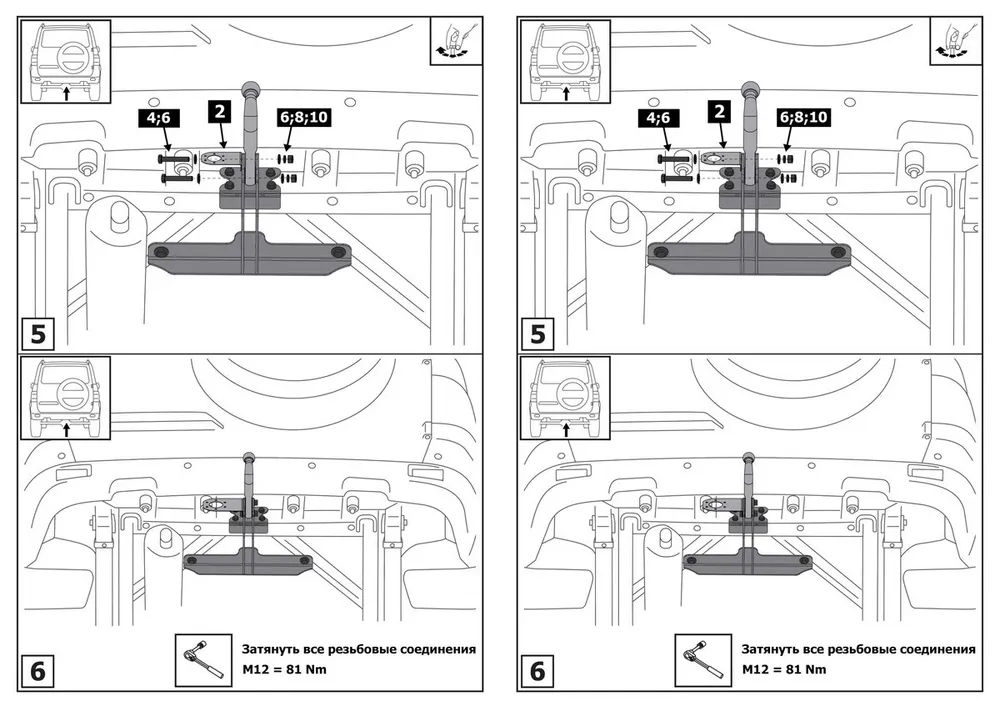 4;6

2

6;8;10

5

Затянуть все резьбовые соединения
M12 = 81 Nm

6

4;6

2

6;8;10

5

Затянуть все резьбовые соединения
M12 = 81 Nm

6