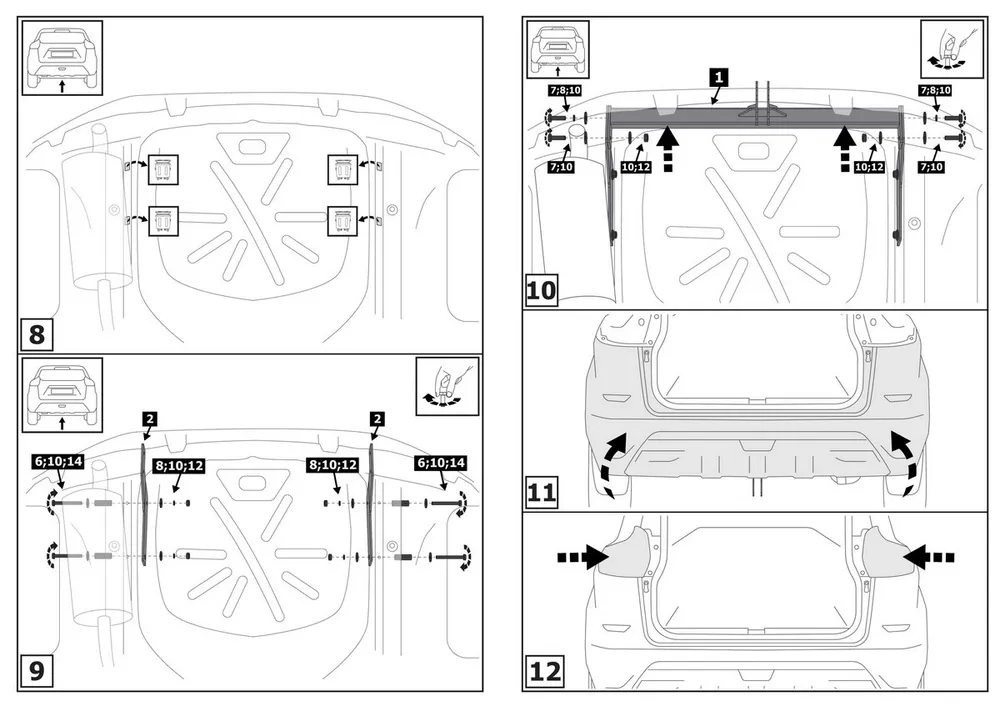 8

2
2
6;10;14
8;10;12
8;10;12
6;10;14
9

1
7;8;10
7;8;10
7;10
10;12
10;12
7;10
10

11

12