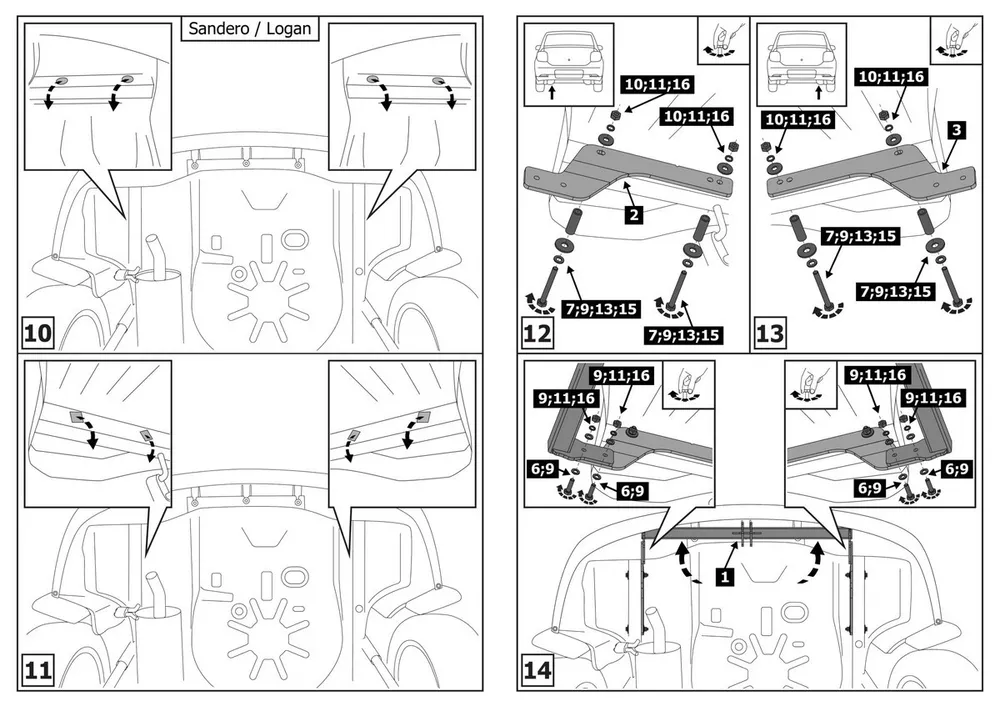 Sandero / Logan

10

11

10;11;16
10;11;16
2
7;9;13;15
7;9;13;15
12

10;11;16
10;11;16
3
7;9;13;15
7;9;13;15
13

9;11;16
9;11;16
6;9
6;9
9;11;16
9;11;16
6;9
6;9
1
14