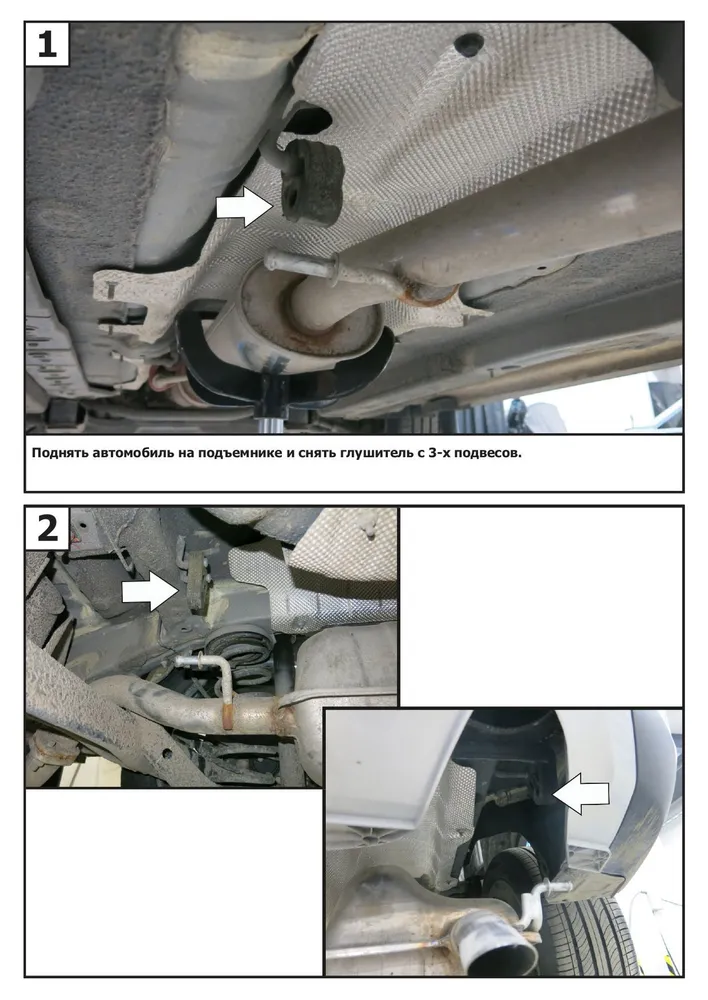 1

Поднять автомобиль на подъемнике и снять глушитель с 3-х подвесов.

2