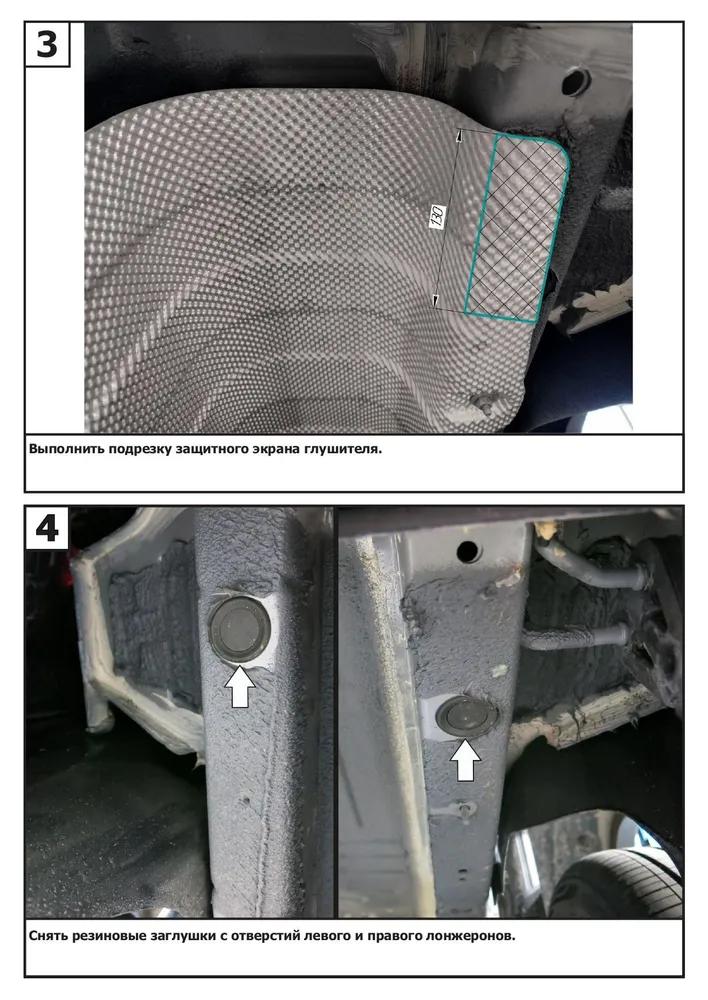 3

130

Выполнить подрезку защитного экрана глушителя.

4

Снять резиновые заглушки с отверстий левого и правого лонжеронов.