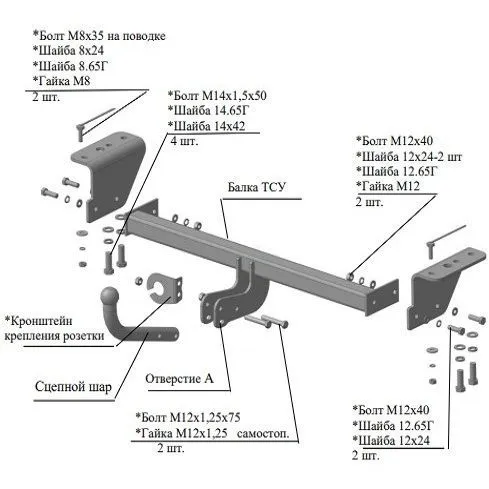 *Болт М8х35 на поводке
*Шайба 8х24
*Шайба 8.65Г
*Гайка М8
2 шт.

*Болт М14х1,5х50
*Шайба 14.65Г
*Шайба 14х42
4 шт.

*Болт М12х40
*Шайба 12х24-2 шт
*Шайба 12.65Г
*Гайка М12
2 шт.

Балка ТСУ

*Кронштейн крепления розетки

Сцепной шар

Отверстие А

*Болт М12х1,25х75
*Гайка М12х1,25 самостоп.
2 шт.

*Болт М12х40
*Шайба 12.65Г
*Шайба 12х24
2 шт.