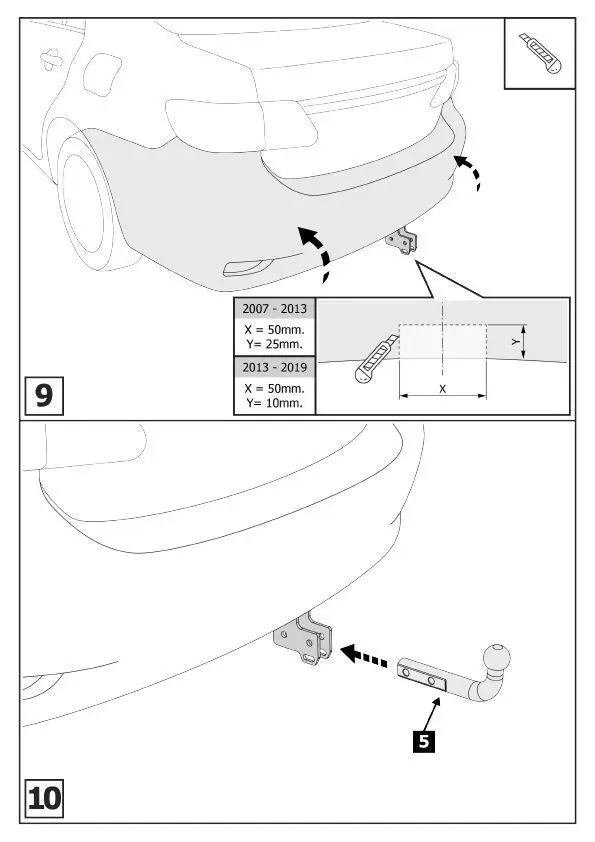 2007 - 2013

X = 50mm.
Y= 25mm.

2013 - 2019

X = 50mm.
Y= 10mm.

Y

X

9

5

10