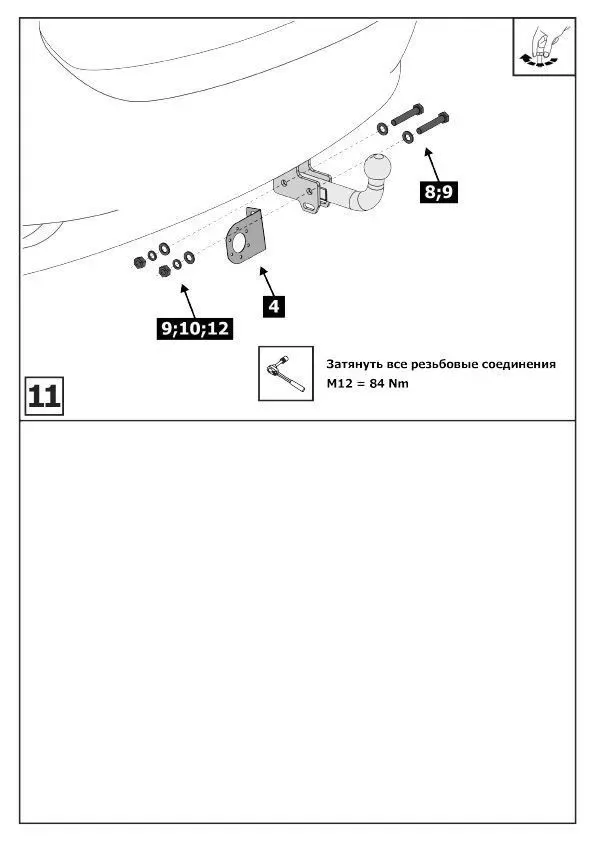 8;9

4

9;10;12

Затянуть все резьбовые соединения
M12 = 84 Nm

11