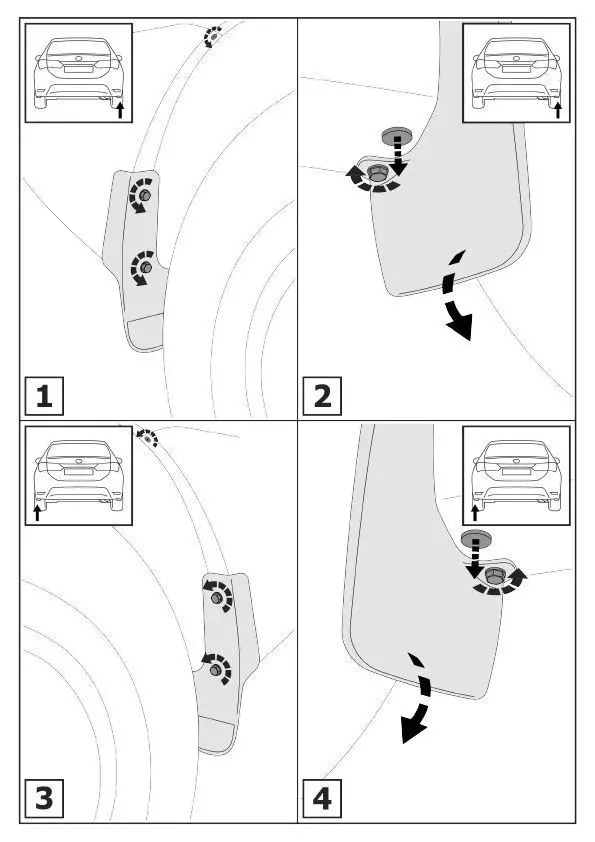 1

2

3

4