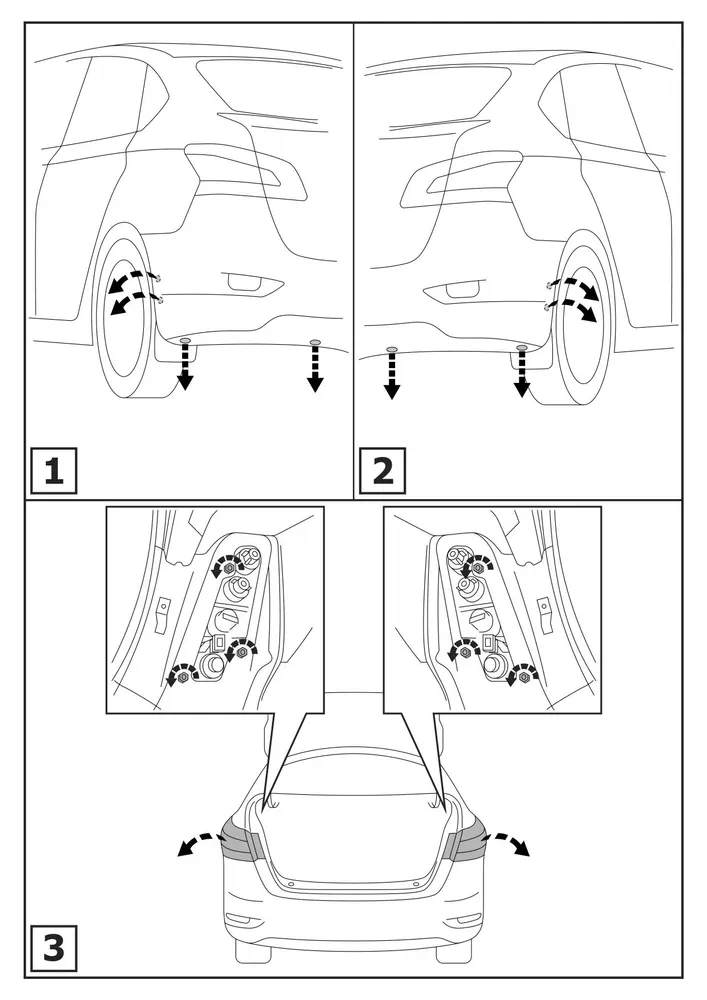 1

2

3