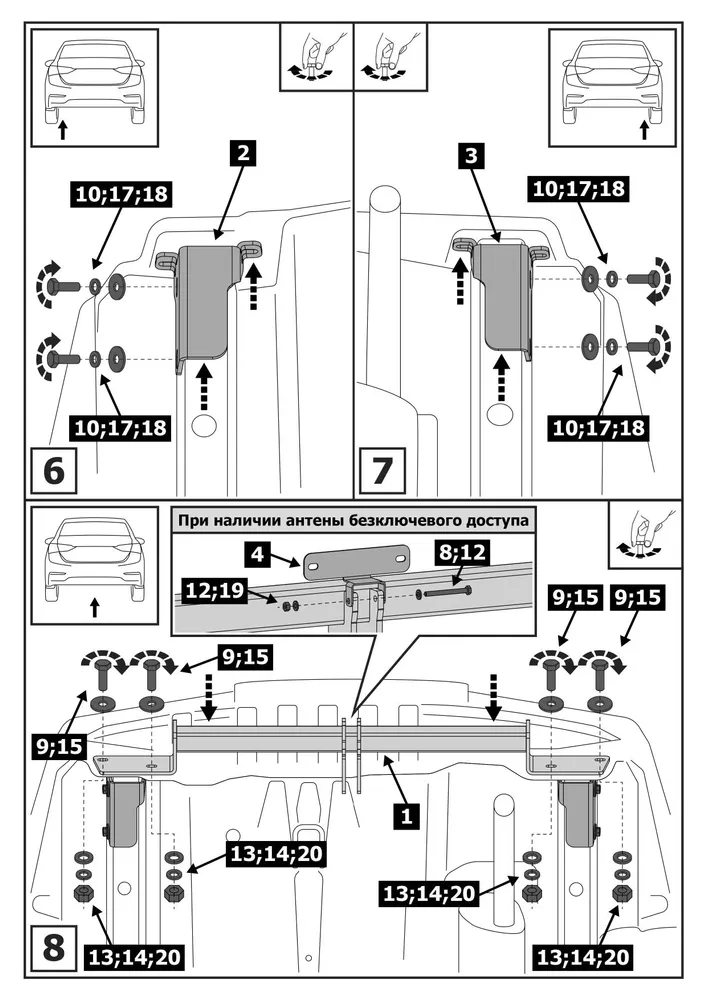 2

10;17;18

10;17;18

6

3

10;17;18

10;17;18

7

При наличии антены безключевого доступа

4

8;12

12;19

9;15

9;15

9;15

9;15

1

13;14;20

13;14;20

13;14;20

13;14;20

8