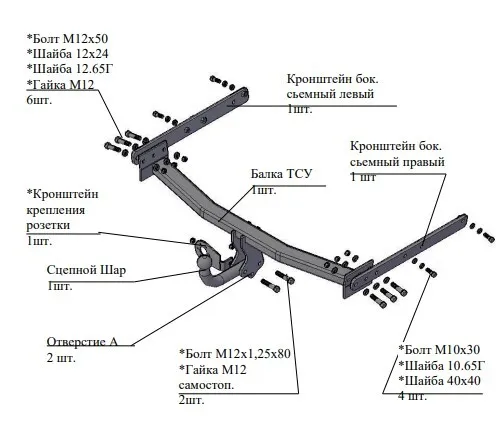 *Болт М12х50
*Шайба 12х24
*Шайба 12.65Г
*Гайка М12
6шт.

Кронштейн бок. сьемный левый
1шт.

Кронштейн бок. сьемный правый
1 шт

Балка ТСУ
1шт.

*Кронштейн крепления розетки
1шт.

Сцепной Шар
1шт.

Отверстие А
2 шт.

*Болт М12х1,25х80
*Гайка М12 самостоп.
2шт.

*Болт М10х30
*Шайба 10.65Г
*Шайба 40х40
4 шт.