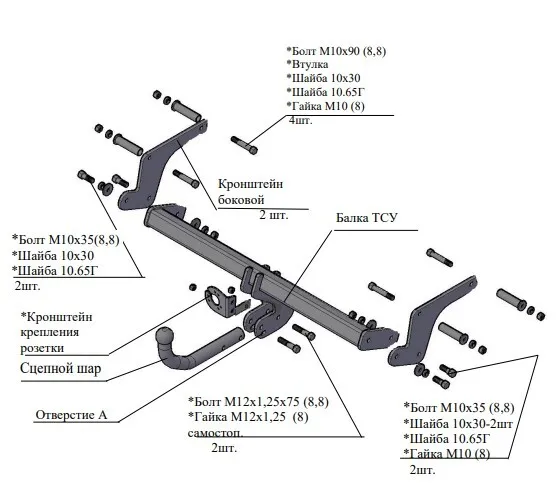 *Болт М10х90 (8,8)
*Втулка
*Шайба 10х30
*Шайба 10.65Г
*Гайка М10 (8)
4шт.

Кронштейн боковой
2 шт.

Балка ТСУ

*Болт М10х35(8,8)
*Шайба 10х30
*Шайба 10.65Г
2шт.

*Кронштейн крепления розетки

Сцепной шар

Отверстие А

*Болт М12х1,25х75 (8,8)
*Гайка М12х1,25 (8) самостоп.
2шт.

*Болт М10х35 (8,8)
*Шайба 10х30-2шт
*Шайба 10.65Г
*Гайка М10 (8)
2шт.