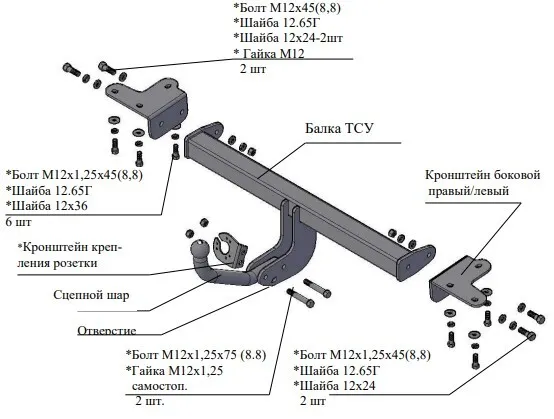 *Болт М12х45(8,8)
*Шайба 12.65Г
*Шайба 12х24-2шт
* Гайка М12
2 шт

Балка ТСУ

*Болт М12х1,25х45(8,8)
*Шайба 12.65Г
*Шайба 12х36
6 шт

Кронштейн боковой правый/левый

*Кронштейн крепления розетки

Сцепной шар

Отверстие

*Болт М12х1,25х75 (8.8)
*Гайка М12х1,25 самостоп.
2 шт.

*Болт М12х1,25х45(8,8)
*Шайба 12.65Г
*Шайба 12х24
2 шт