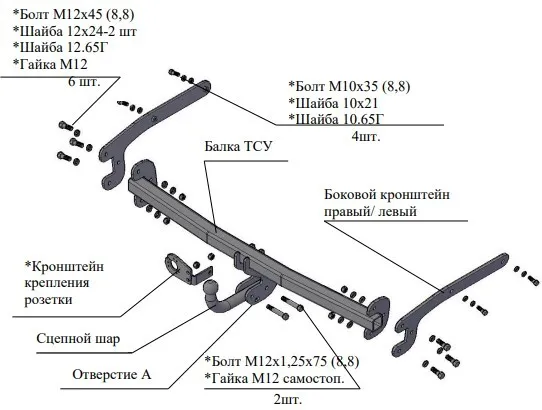 *Болт М12х45 (8,8)
*Шайба 12х24-2 шт
*Шайба 12.65Г
*Гайка М12
6 шт.

*Болт М10х35 (8,8)
*Шайба 10х21
*Шайба 10.65Г
4шт.

Балка ТСУ

Боковой кронштейн
правый/ левый

*Кронштейн
крепления
розетки

Сцепной шар

Отверстие А

*Болт М12х1,25х75 (8,8)
*Гайка М12 самостоп.
2шт.