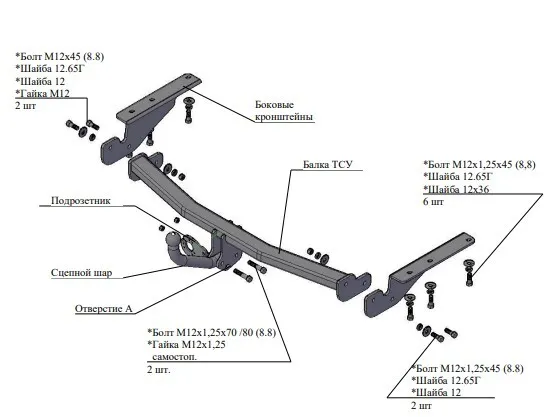 *Болт М12х45 (8.8)
*Шайба 12.65Г
*Шайба 12
*Гайка М12
2 шт

Боковые кронштейны

Балка ТСУ

*Болт М12х1,25х45 (8,8)
*Шайба 12.65Г
*Шайба 12х36
6 шт

Подрозетник

Сцепной шар

Отверстие А

*Болт М12х1,25х70 /80 (8.8)
*Гайка М12х1,25
самостоп.
2 шт.

*Болт М12х1,25х45 (8.8)
*Шайба 12.65Г
*Шайба 12
2 шт