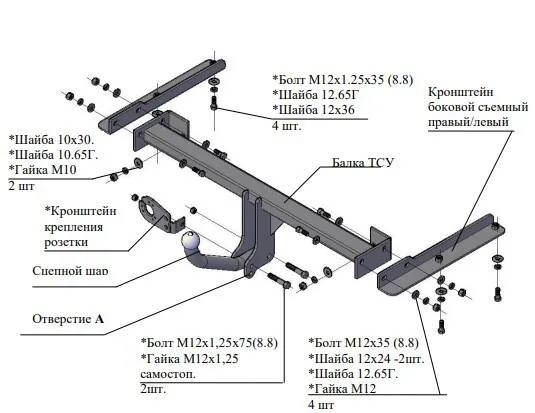 *Болт М12х1.25х35 (8.8)
*Шайба 12.65Г
*Шайба 12х36
4 шт.

Кронштейн боковой съемный правый/левый

*Шайба 10х30.
*Шайба 10.65Г.
*Гайка М10
2 шт

Балка ТСУ

*Кронштейн крепления розетки

Сцепной шар

Отверстие А

*Болт М12х1,25х75(8.8)
*Гайка М12х1,25 самостоп.
2шт.

*Болт М12х35 (8.8)
*Шайба 12х24 -2шт.
*Шайба 12.65Г.
*Гайка М12
4 шт