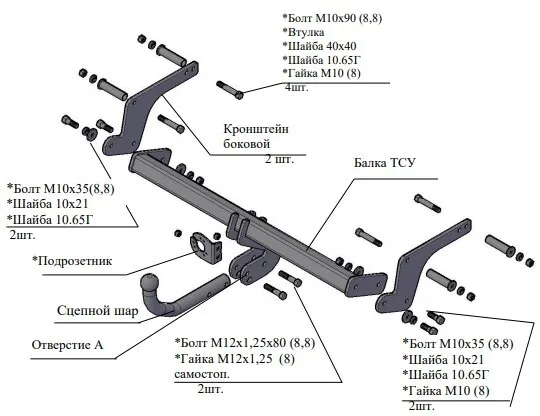 *Болт М10х90 (8,8)
*Втулка
*Шайба 40х40
*Шайба 10.65Г
*Гайка М10 (8)
4шт.

Кронштейн
боковой
2 шт.

Балка ТСУ

*Болт М10х35(8,8)
*Шайба 10х21
*Шайба 10.65Г
2шт.

*Подрозетник

Сцепной шар

Отверстие А

*Болт М12х1,25х80 (8,8)
*Гайка М12х1,25 (8)
самостоп.
2шт.

*Болт М10х35 (8,8)
*Шайба 10х21
*Шайба 10.65Г
*Гайка М10 (8)
2шт.