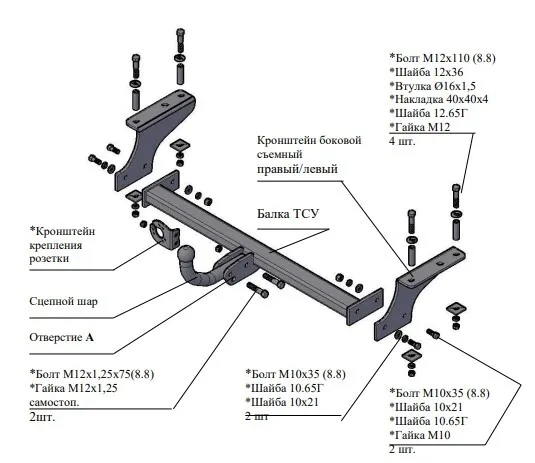 *Болт М12х110 (8.8)
*Шайба 12х36
*Втулка Ø16х1,5
*Накладка 40х40х4
*Шайба 12.65Г
*Гайка М12
4 шт.

Кронштейн боковой съемный правый/левый

Балка ТСУ

*Кронштейн крепления розетки

Сцепной шар

Отверстие А

*Болт М12х1,25х75(8.8)
*Гайка М12х1,25 самостоп.
2шт.

*Болт М10х35 (8.8)
*Шайба 10.65Г
*Шайба 10х21
2 шт

*Болт М10х35 (8.8)
*Шайба 10х21
*Шайба 10.65Г
*Гайка М10
2 шт.