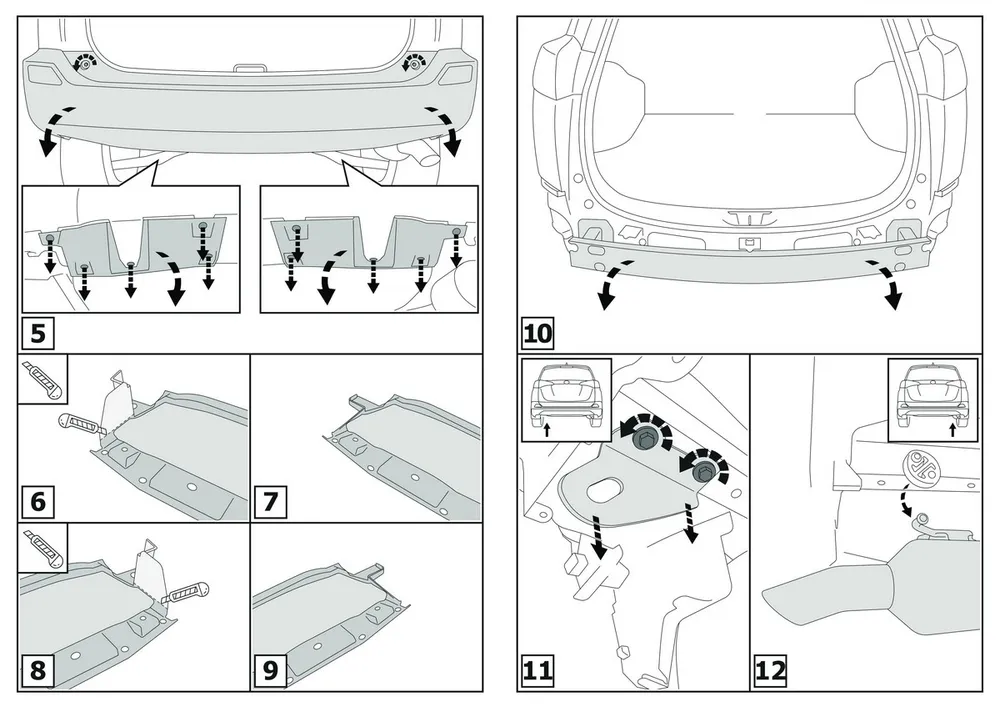 5

6

7

8

9

10

11

12