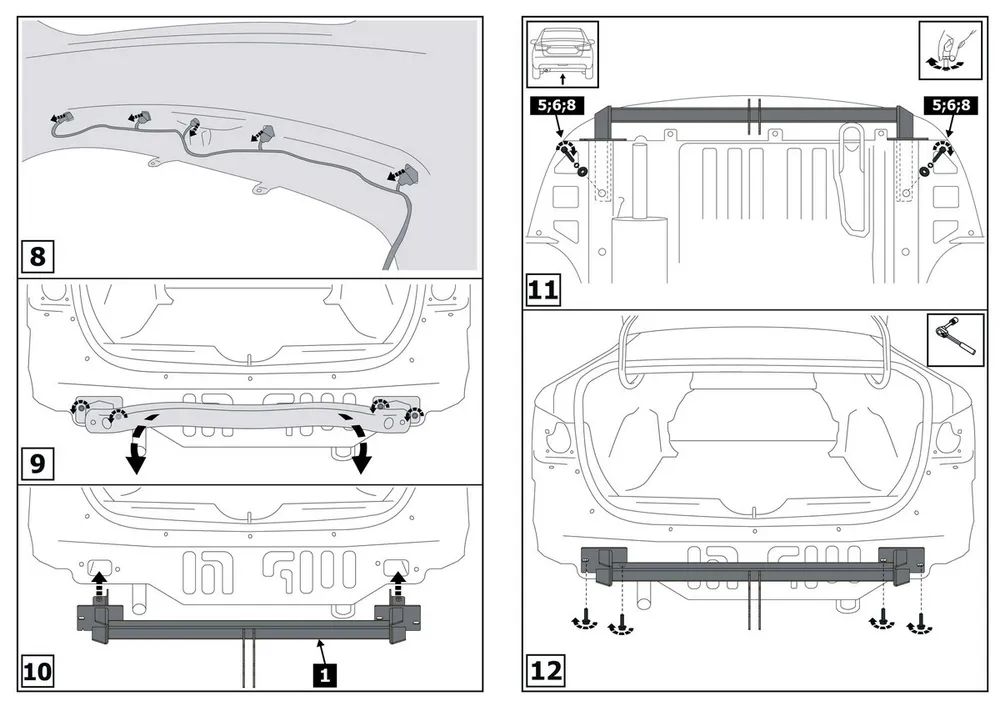 8

9

10

1

5;6;8

5;6;8

11

12